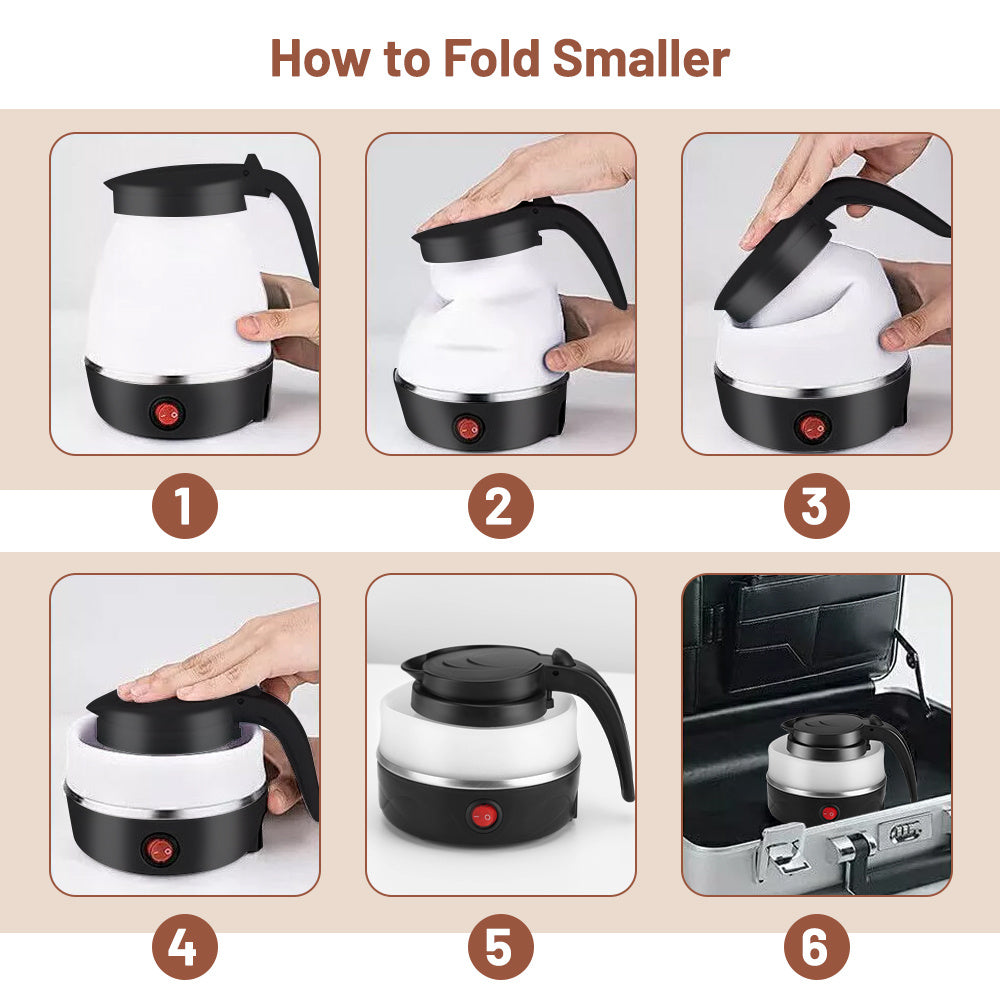 How to Fold Smaller

1

2

3

4

5

6