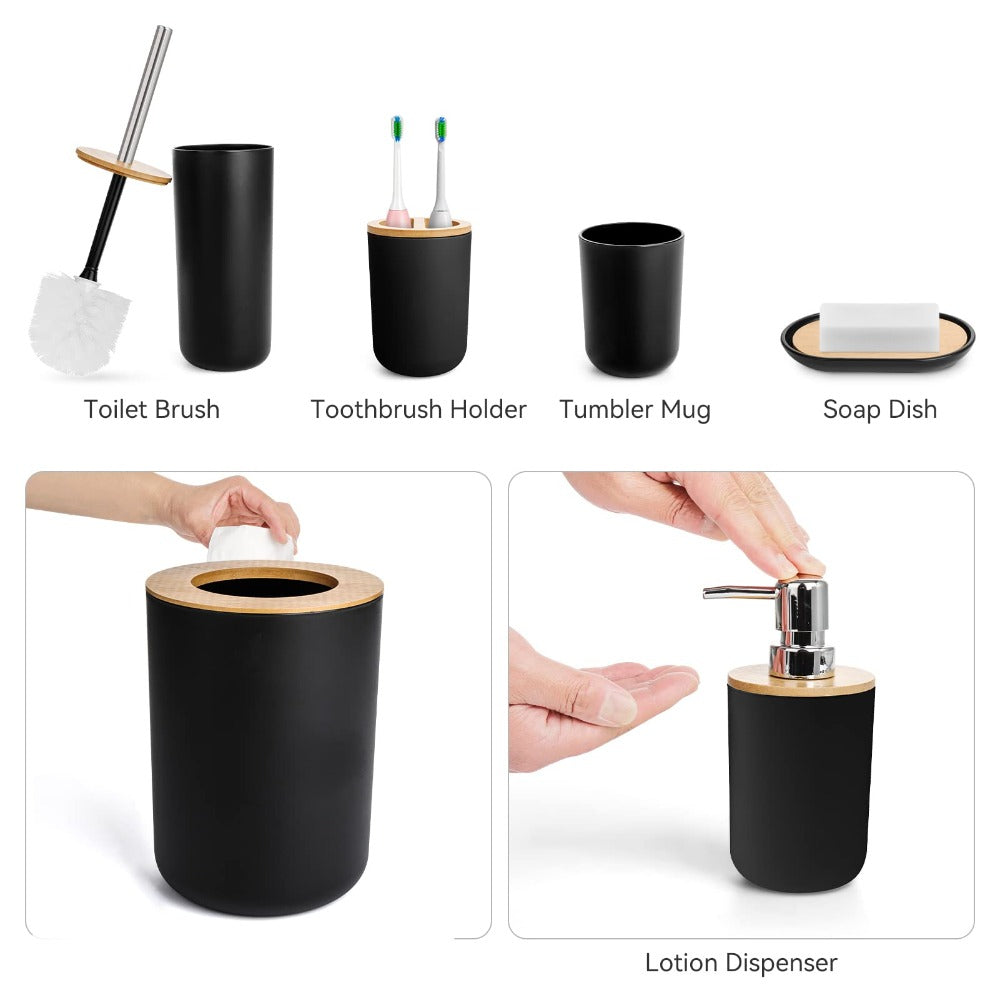 Toilet Brush

Toothbrush Holder

Tumbler Mug

Soap Dish

Lotion Dispenser