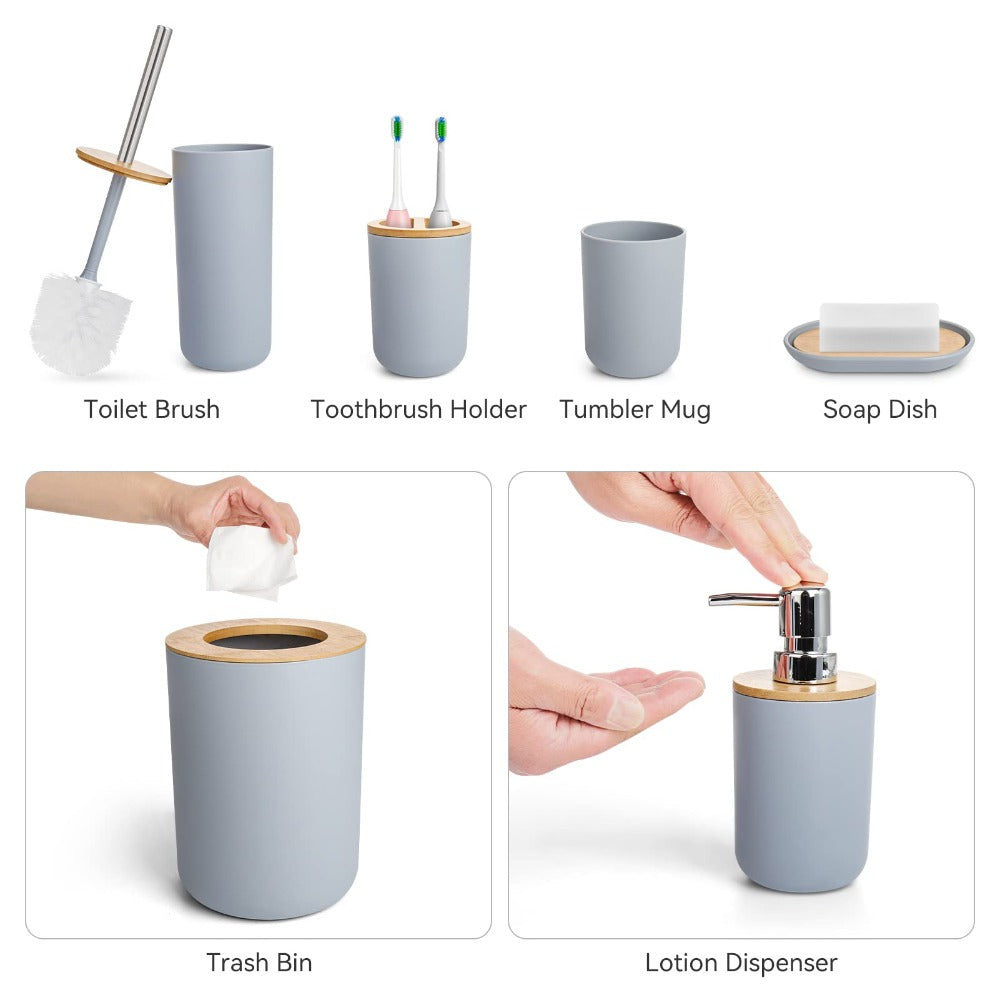 Toilet Brush

Toothbrush Holder

Tumbler Mug

Soap Dish

Trash Bin

Lotion Dispenser