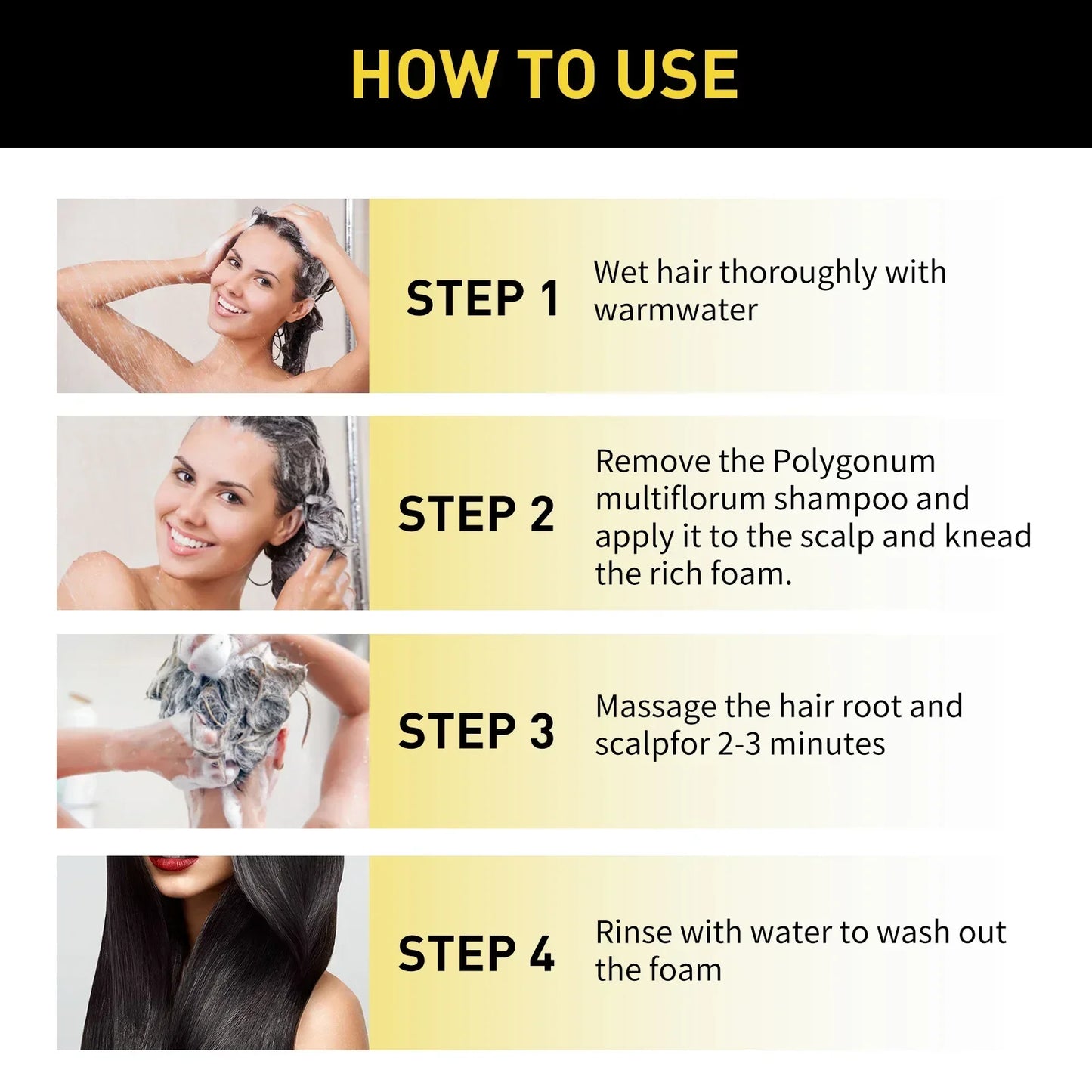 HOW TO USE

STEP 1

Wet hair thoroughly with warmwater

STEP 2

Remove the Polygonum multiflorum shampoo and apply it to the scalp and knead the rich foam.

STEP 3

Massage the hair root and scalpfor 2-3 minutes

STEP 4

Rinse with water to wash out the foam