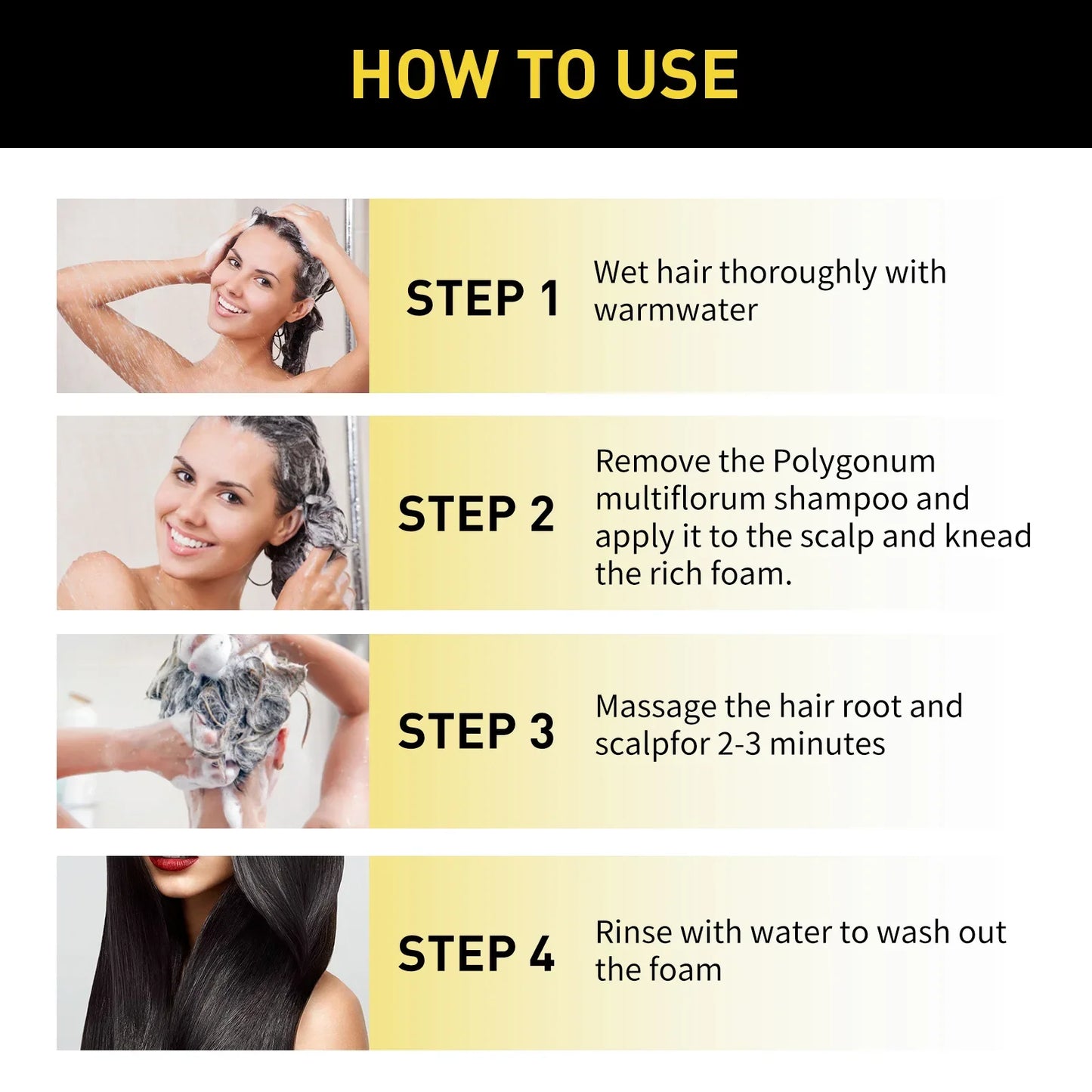 HOW TO USE

STEP 1

Wet hair thoroughly with warmwater

STEP 2

Remove the Polygonum multiflorum shampoo and apply it to the scalp and knead the rich foam.

STEP 3

Massage the hair root and scalpfor 2-3 minutes

STEP 4

Rinse with water to wash out the foam